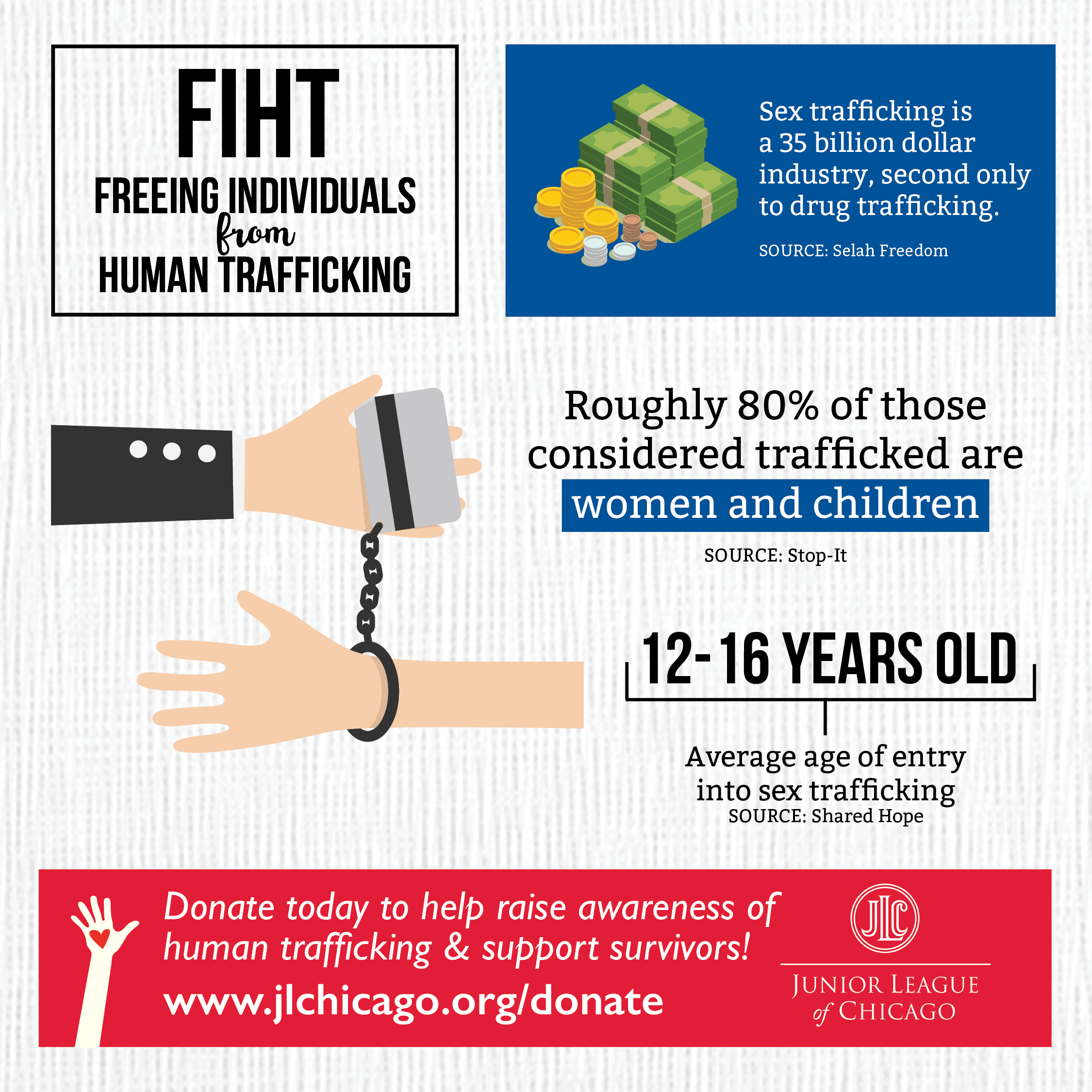 FIHT
FREEING INDIVIDUALS
from
HUMAN TRAFFICKING

Sex trafficking is a 35 billion dollar industry, second only to drug trafficking.

SOURCE: Selah Freedom

Roughly 80% of those considered trafficked are women and children

SOURCE: Stop-It

12-16 YEARS OLD

Average age of entry into sex trafficking
SOURCE: Shared Hope

Donate today to help raise awareness of human trafficking & support survivors!
www.jlchicago.org/donate

JLC
JUNIOR LEAGUE of CHICAGO