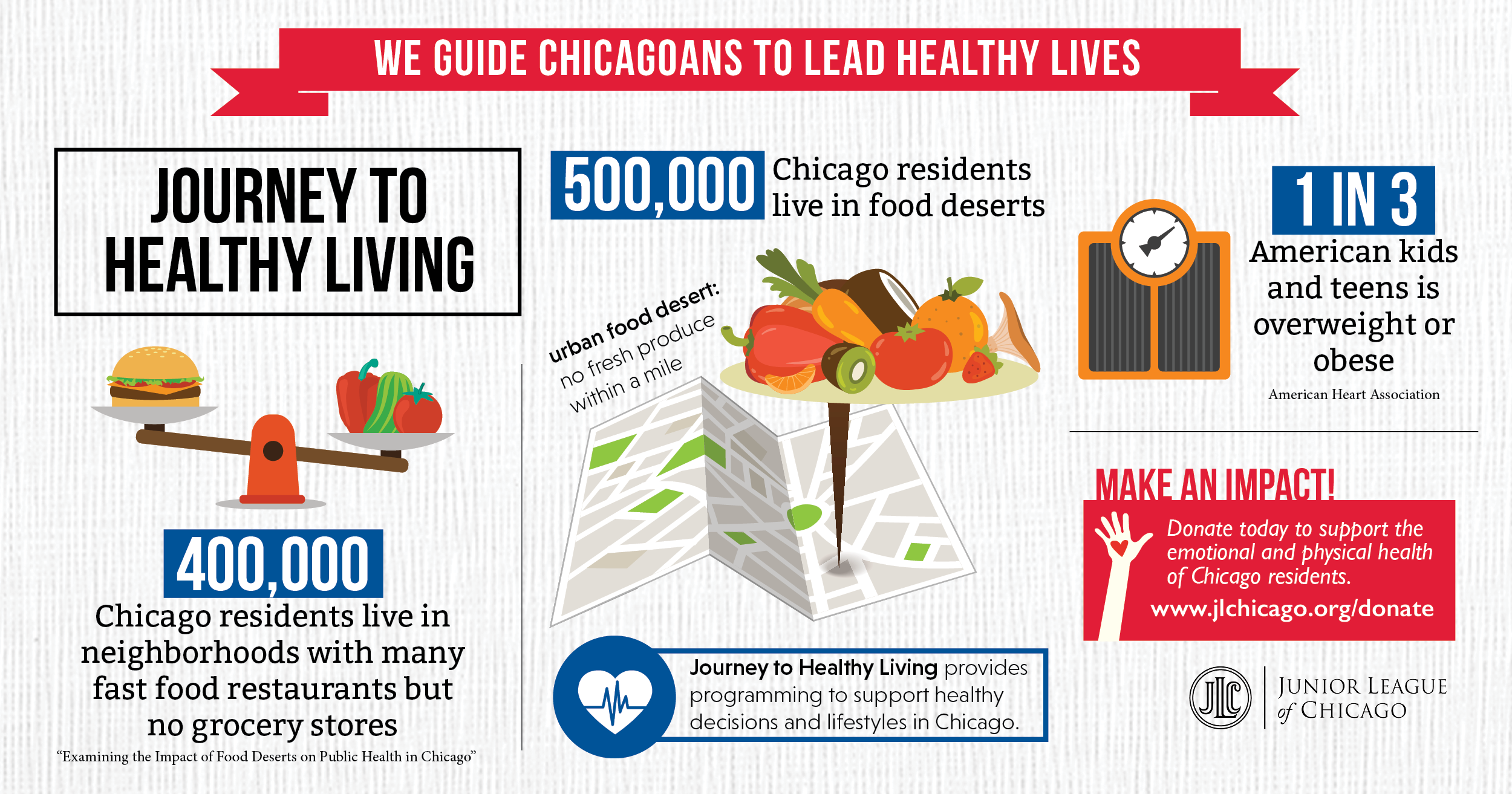 WE GUIDE CHICAGOANS TO LEAD HEALTHY LIVES

JOURNEY TO HEALTHY LIVING

400,000

Chicago residents live in neighborhoods with many fast food restaurants but no grocery stores

"Examining the Impact of Food Deserts on Public Health in Chicago"

500,000 Chicago residents live in food deserts

urban food desert: no fresh produce within a mile

Journey to Healthy Living provides programming to support healthy decisions and lifestyles in Chicago.

1 IN 3

American kids and teens is overweight or obese

American Heart Association

MAKE AN IMPACT!

Donate today to support the emotional and physical health of Chicago residents.

www.jlchicago.org/donate

JLC

JUNIOR LEAGUE of CHICAGO